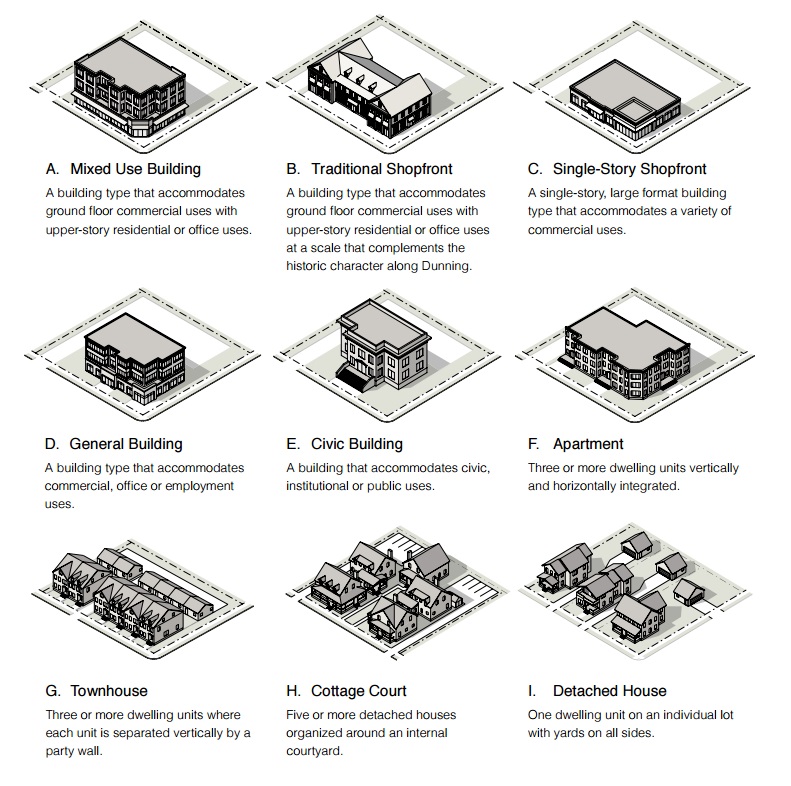 A. Mixed Use Building
A building type that accommodates ground floor commercial uses with upper-story residential or office uses.

B. Traditional Shopfront
A building type that accommodates ground floor commercial uses with upper-story residential or office uses at a scale that complements the historic character along Dunning.

C. Single-Story Shopfront
A single-story, large format building type that accommodates a variety of commercial uses.

D. General Building
A building type that accommodates commercial, office or employment uses.

E. Civic Building
A building that accommodates civic, institutional or public uses.

F. Apartment
Three or more dwelling units vertically and horizontally integrated.

G. Townhouse
Three or more dwelling units where each unit is separated vertically by a party wall.

H. Cottage Court
Five or more detached houses organized around an internal courtyard.

I. Detached House
One dwelling unit on an individual lot with yards on all sides.